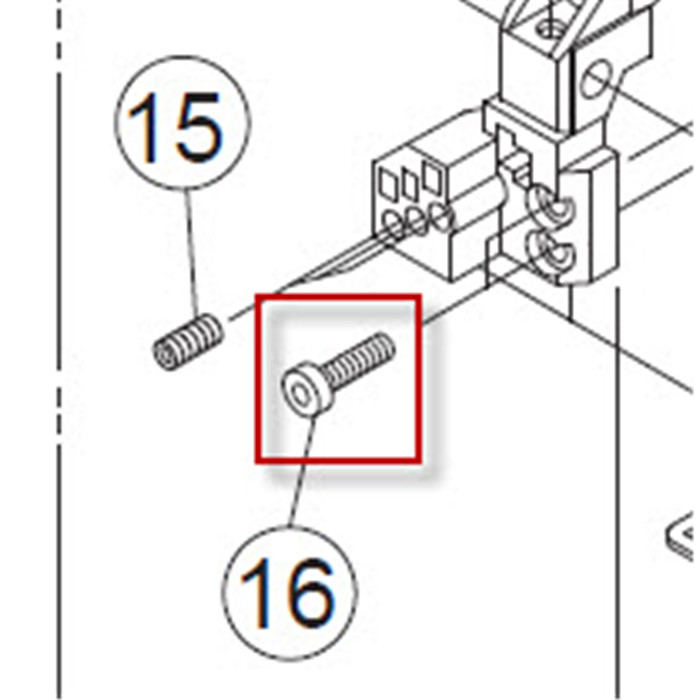 15

16