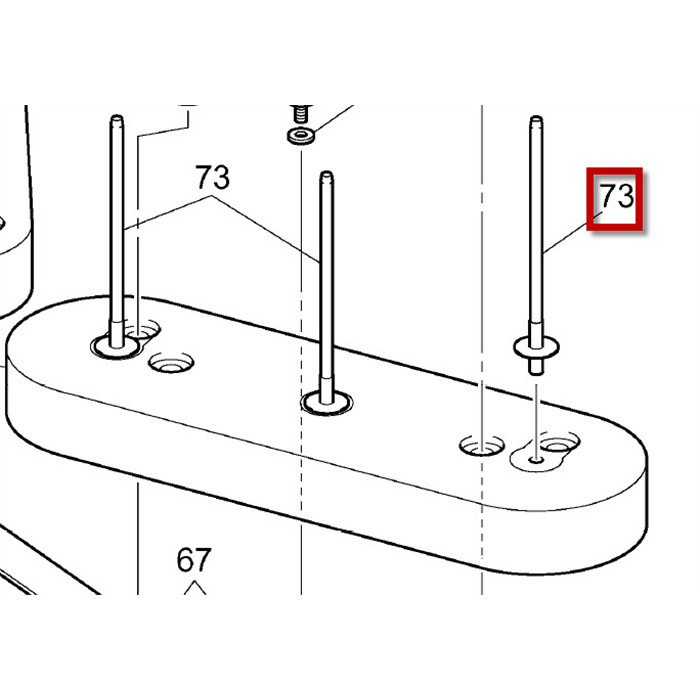 73

73

67