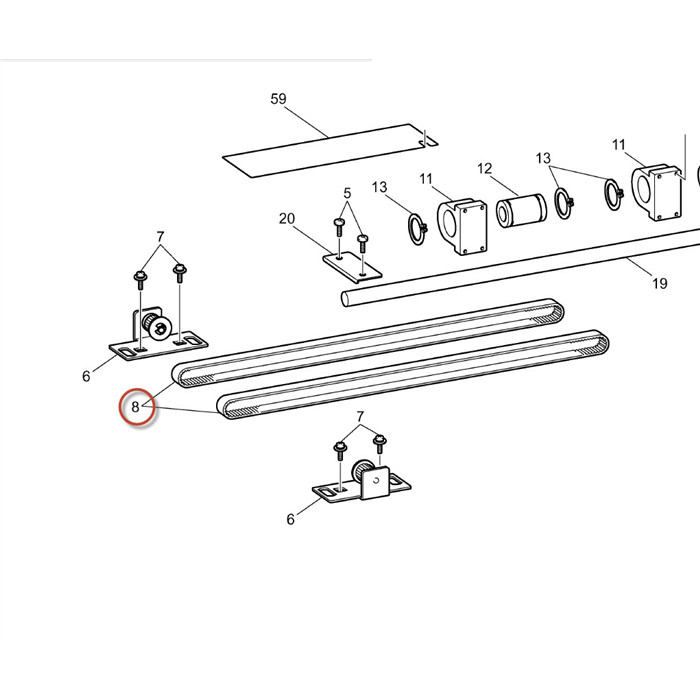 59

11

12

13

11

13

5

20

7

19

6

8

7

6