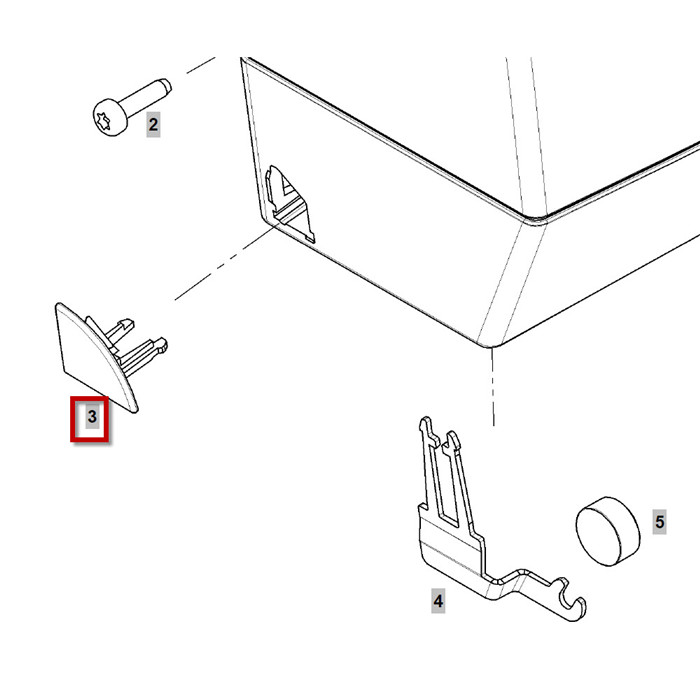 2

3

5

4